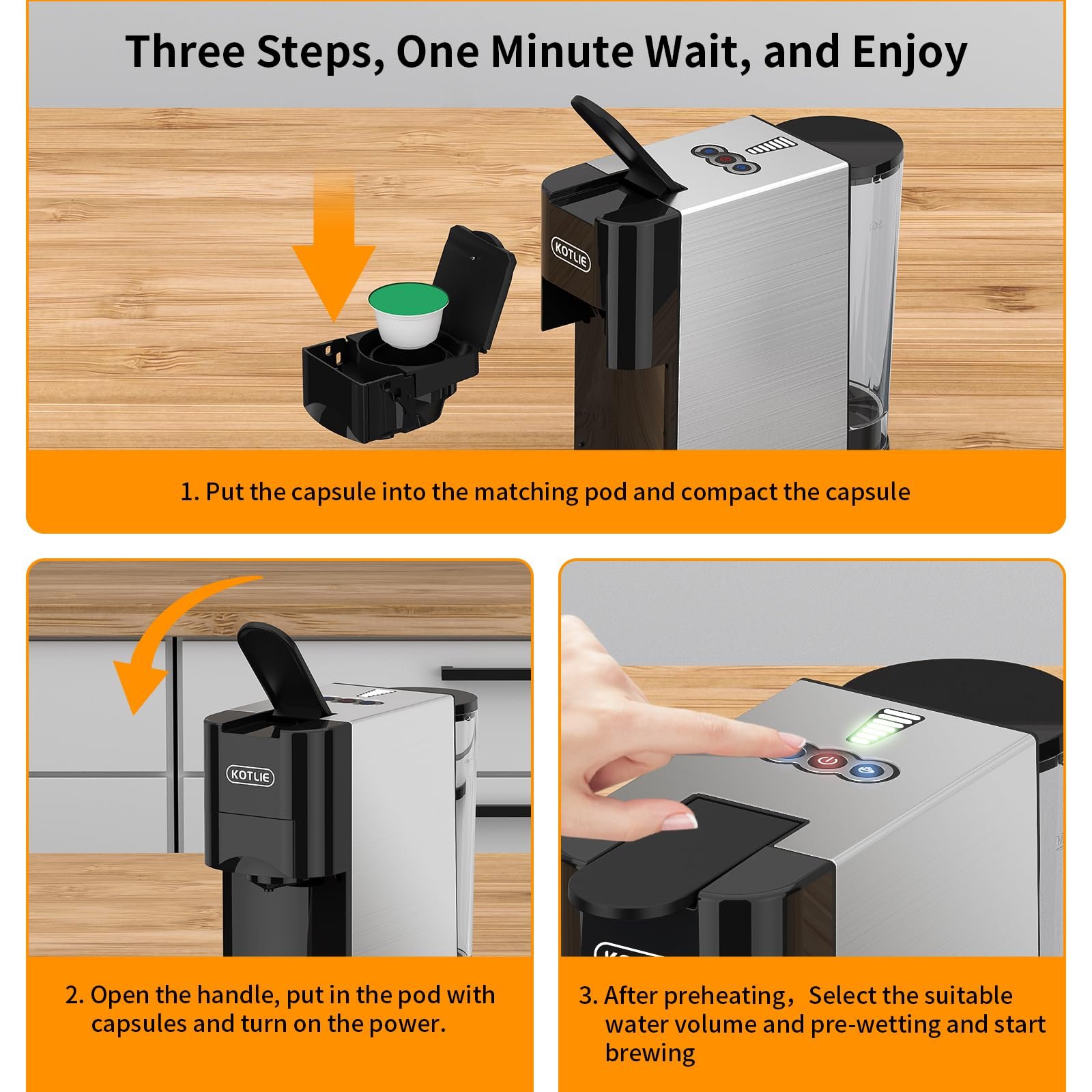 Three Steps, One Minute Wait, and Enjoy

KOTLIE

1. Put the capsule into the matching pod and compact the capsule

KOTLIE

2. Open the handle, put in the pod with capsules and turn on the power.

3. After preheating，Select the suitable water volume and pre-wetting and start brewing