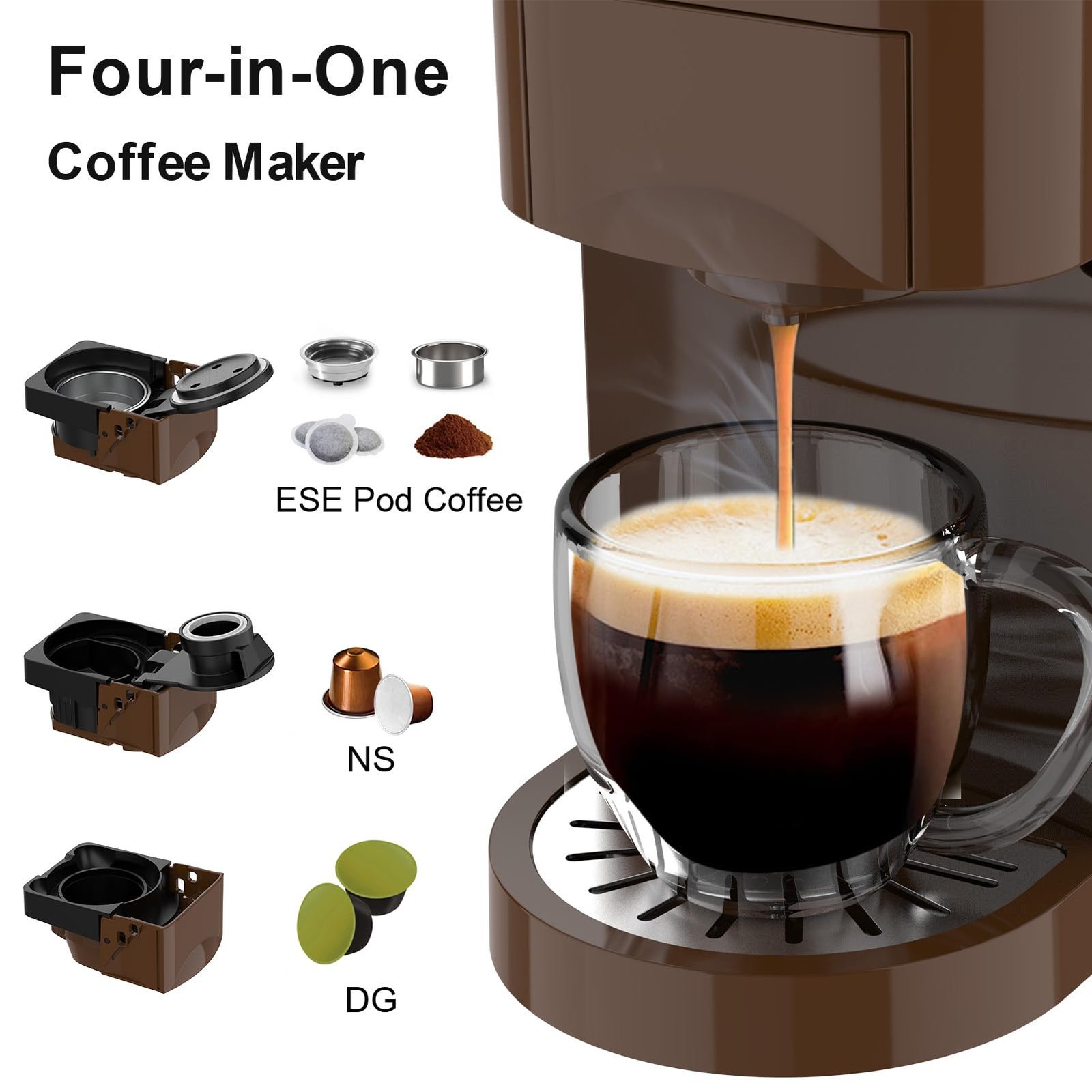 Four-in-One
Coffee Maker

ESE Pod Coffee

NS

DG